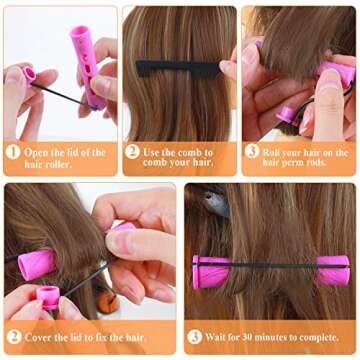 1 Open the lid of the hair roller.

2 Use the comb to comb your hair.

3 Roll your hair on the hair perm rods.

2 Cover the lid to fix the hair.

3 Wait for 30 minutes to complete.