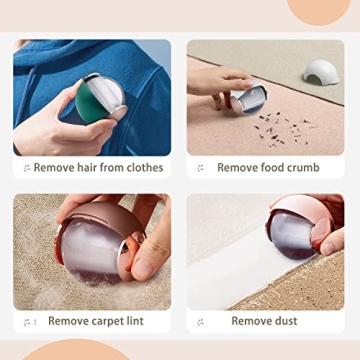 Remove hair from clothes

Remove food crumb

Remove carpet lint

Remove dust