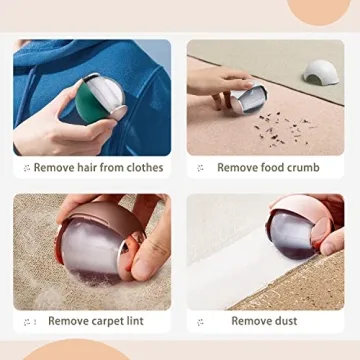 Remove hair from clothes

Remove food crumb

Remove carpet lint

Remove dust