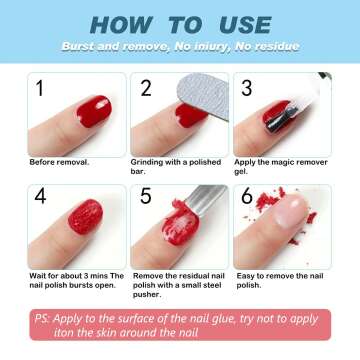 HOW TO USE

Burst and remove, No iniury, No residue

1
Before removal.

2
Grinding with a polished bar.

3
Apply the magic remover gel.

4
Wait for about 3 mins The nail polish bursts open.

5
Remove the residual nail polish with a small steel pusher.

6
Easy to remove the nail polish.

PS: Apply to the surface of the nail glue, try not to apply iton the skin around the nail