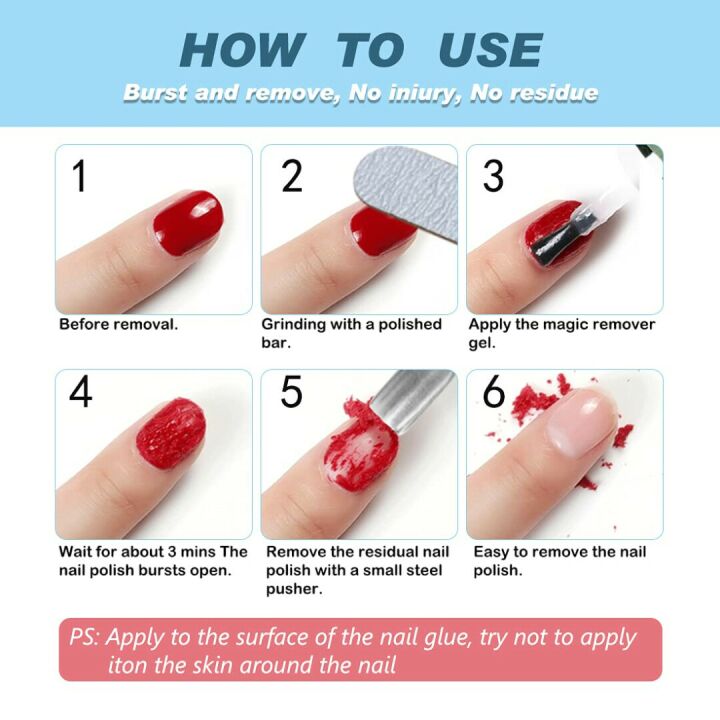 HOW TO USE

Burst and remove, No iniury, No residue

1

Before removal.

2

Grinding with a polished bar.

3

Apply the magic remover gel.

4

Wait for about 3 mins The nail polish bursts open.

5

Remove the residual nail polish with a small steel pusher.

6

Easy to remove the nail polish.

PS: Apply to the surface of the nail glue, try not to apply iton the skin around the nail