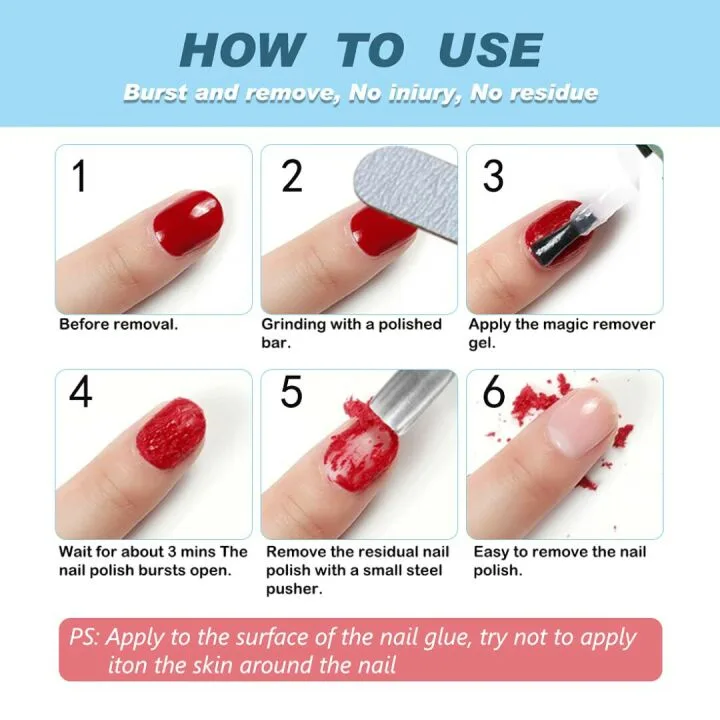 HOW TO USE

Burst and remove, No iniury, No residue

1

Before removal.

2

Grinding with a polished bar.

3

Apply the magic remover gel.

4

Wait for about 3 mins The nail polish bursts open.

5

Remove the residual nail polish with a small steel pusher.

6

Easy to remove the nail polish.

PS: Apply to the surface of the nail glue, try not to apply iton the skin around the nail