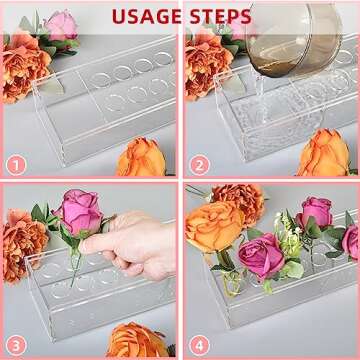 USAGE STEPS

1

2

3

4