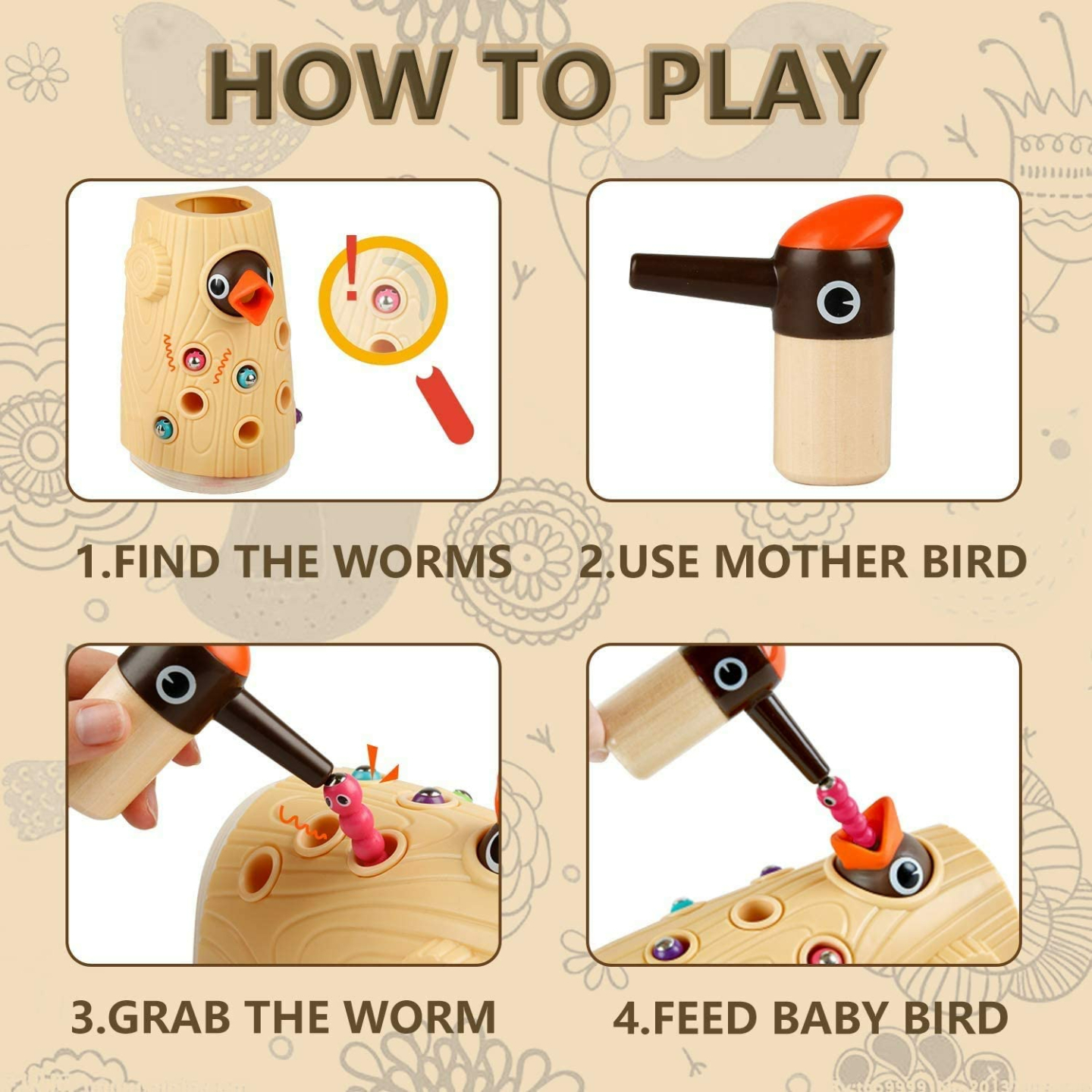 HOW TO PLAY

1.FIND THE WORMS

2.USE MOTHER BIRD

3.GRAB THE WORM

4.FEED BABY BIRD