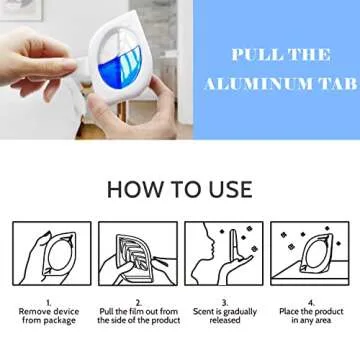 PULL THE ALUMINUM TAB

HOW TO USE

1.
Remove device from package

2.
Pull the film out from the side of the product

3.
Scent is gradually released

4.
Place the product in any area