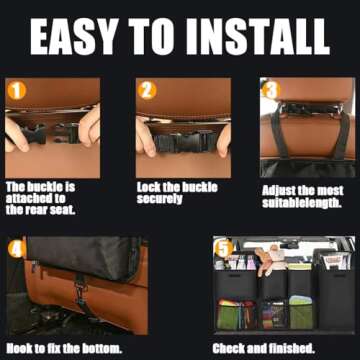 EASY TO INSTALL

1

The buckle is attached to the rear seat.

2

Lock the buckle securely

3

Adjust the most suitablelength.

4

Hook to fix the bottom.

5

Check and finished.