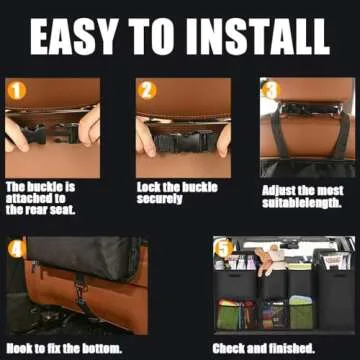 EASY TO INSTALL

1

The buckle is attached to the rear seat.

2

Lock the buckle securely

3

Adjust the most suitablelength.

4

Hook to fix the bottom.

5

Check and finished.