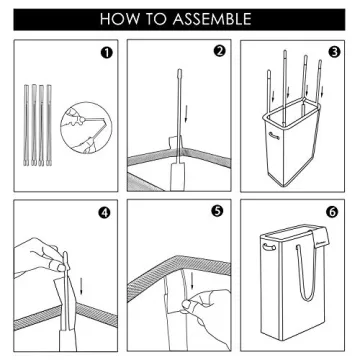 HOW TO ASSEMBLE

1

2

3

4

5

6