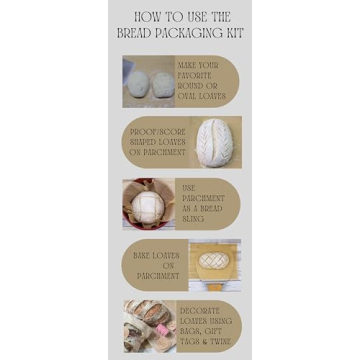 HOW TO USE THE BREAD PACKAGING KIT

MAKE YOUR FAVORITE ROUND OR OVAL LOAVES

PROOF/SCORE SHAPED LOAVES ON PARCHMENT

USE PARCHMENT AS A BREAD SLING

BAKE LOAVES ON PARCHMENT

DECORATE LOAVES USING BAGS, GIFT TAGS & TWINE