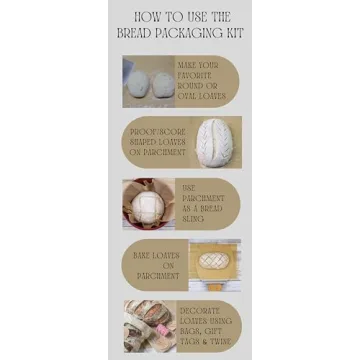 HOW TO USE THE BREAD PACKAGING KIT

MAKE YOUR FAVORITE ROUND OR OVAL LOAVES

PROOF/SCORE SHAPED LOAVES ON PARCHMENT

USE PARCHMENT AS A BREAD SLING

BAKE LOAVES ON PARCHMENT

DECORATE LOAVES USING BAGS, GIFT TAGS & TWINE