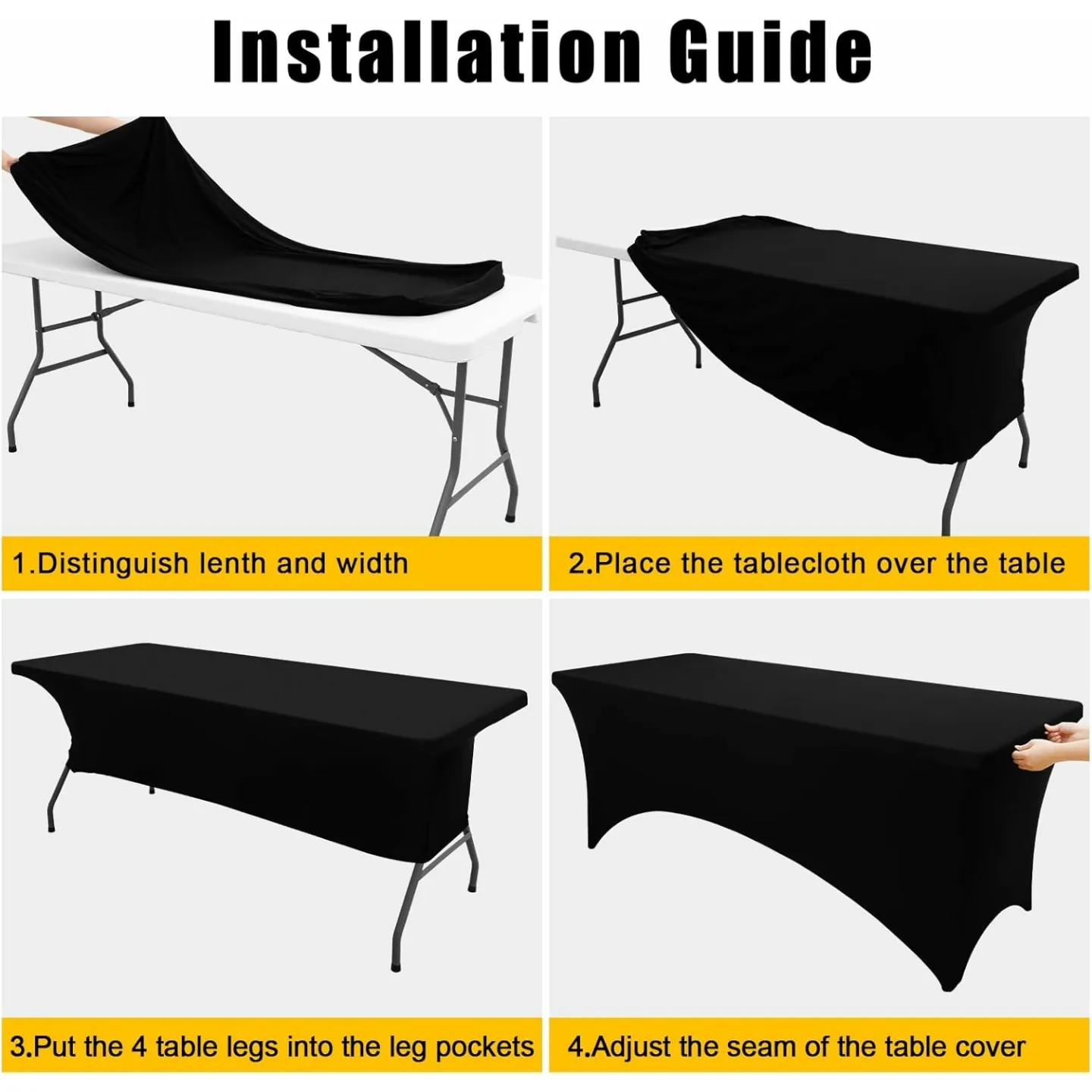 Installation Guide

1.Distinguish lenth and width

2.Place the tablecloth over the table

3.Put the 4 table legs into the leg pockets

4.Adjust the seam of the table cover