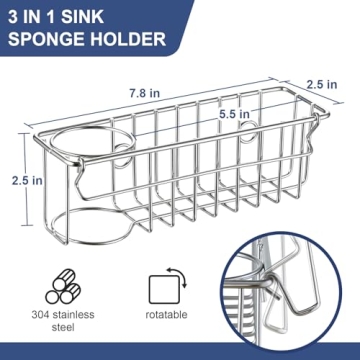 3 IN 1 SINK
SPONGE HOLDER

7.8 in

2.5 in

5.5 in

2.5 in

304 stainless steel

rotatable