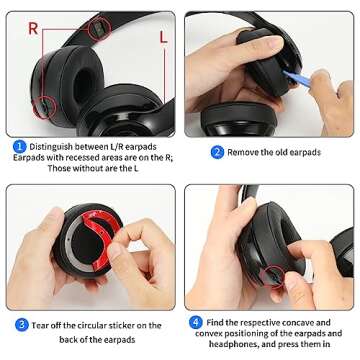 R

L

1 Distinguish between L/R earpads
Earpads with recessed areas are on the R;
Those without are the L

2 Remove the old earpads

3 Tear off the circular sticker on the back of the earpads

4 Find the respective concave and convex positioning of the earpads and headphones, and press them in