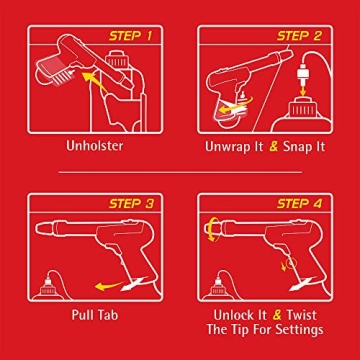 STEP 1

Unholster

STEP 2

Unwrap It & Snap It

STEP 3

Pull Tab

STEP 4

Unlock It & Twist The Tip For Settings