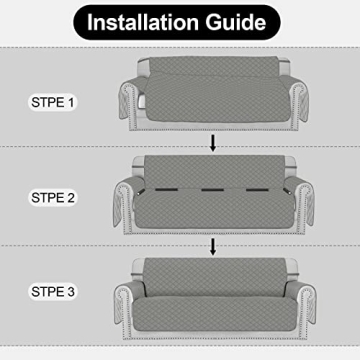 Installation Guide

STPE 1

STPE 2

STPE 3