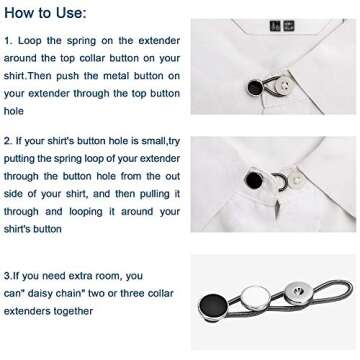 How to Use:

1. Loop the spring on the extender around the top collar button on your shirt.Then push the metal button on your extender through the top button hole

2. If your shirt's button hole is small,try putting the spring loop of your extender through the button hole from the out side of your shirt, and then pulling it through and looping it around your shirt's button

3.If you need extra room, you can" daisy chain" two or three collar extenders together