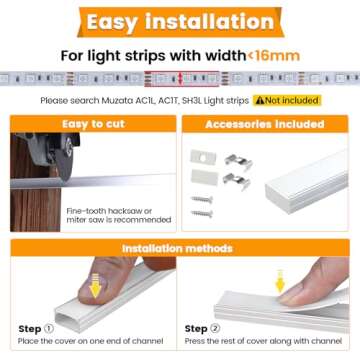 Easy installation

For light strips with width<16mm

Please search Muzata AC1L, AC1T, SH3L Light strips ⚠Not included

Easy to cut

Fine-tooth hacksaw or miter saw is recommended

Accessories included

Installation methods

Step ①
Place the cover on one end of channel

Step ②
Press the rest of cover along with channel