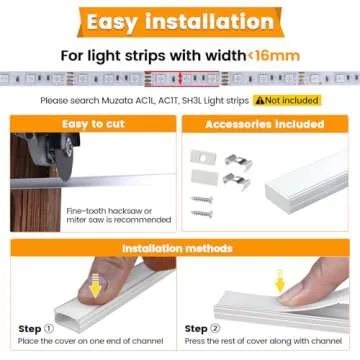 Easy installation

For light strips with width<16mm

Please search Muzata AC1L, AC1T, SH3L Light strips ⚠Not included

Easy to cut

Fine-tooth hacksaw or miter saw is recommended

Accessories included

Installation methods

Step ①
Place the cover on one end of channel

Step ②
Press the rest of cover along with channel