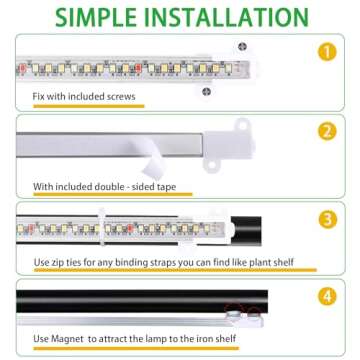 SIMPLE INSTALLATION

1

Fix with included screws

2

With included double - sided tape

3

Use zip ties for any binding straps you can find like plant shelf

4

Use Magnet to attract the lamp to the iron shelf