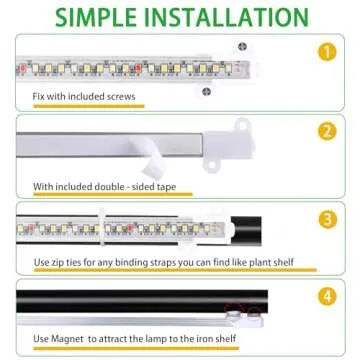 SIMPLE INSTALLATION

1

Fix with included screws

2

With included double - sided tape

3

Use zip ties for any binding straps you can find like plant shelf

4

Use Magnet to attract the lamp to the iron shelf