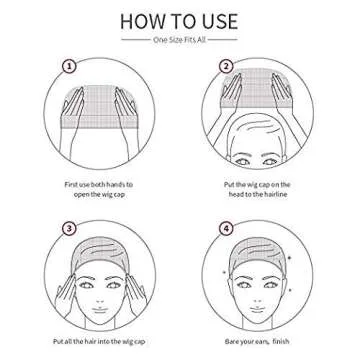 HOW TO USE

One Size Fits All

1

First use both hands to open the wig cap

2

Put the wig cap on the head to the hairline

3

Put all the hair into the wig cap

4

Bare your ears, finish