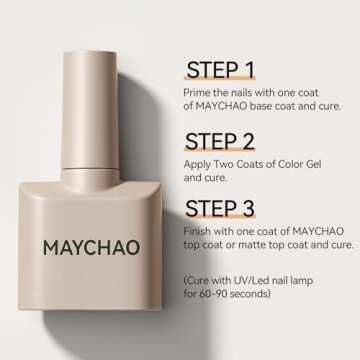 MAYCHAO

STEP 1

Prime the nails with one coat of MAYCHAO base coat and cure.

STEP 2

Apply Two Coats of Color Gel and cure.

STEP 3

Finish with one coat of MAYCHAO top coat or matte top coat and cure.

(Cure with UV/Led nail lamp for 60-90 seconds)