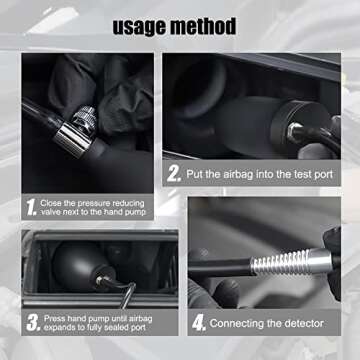 usage method

1. Close the pressure reducing valve next to the hand pump

2. Put the airbag into the test port

3. Press hand pump until airbag expands to fully sealed port

4. Connecting the detector