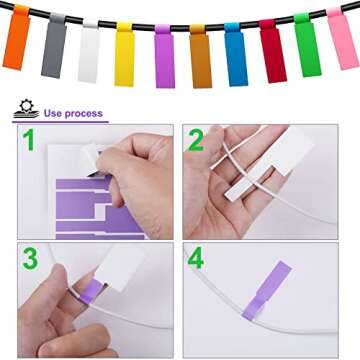 Use process

1

2

3

4