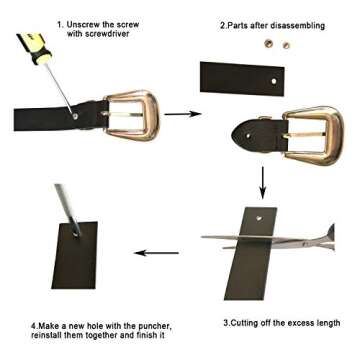 1. Unscrew the screw with screwdriver

2.Parts after disassembling

3.Cutting off the excess length

4.Make a new hole with the puncher, reinstall them together and finish it