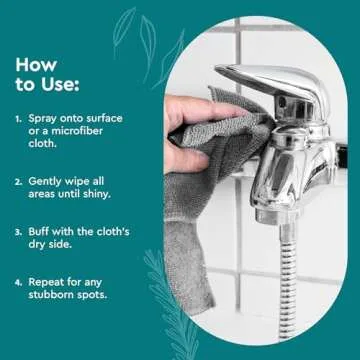 How to Use:

1. Spray onto surface or a microfiber cloth.

2. Gently wipe all areas until shiny.

3. Buff with the cloth's dry side.

4. Repeat for any stubborn spots.