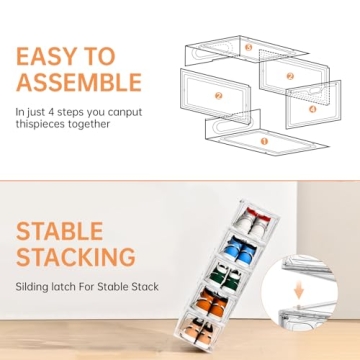 EASY TO ASSEMBLE

In just 4 steps you canput thispieces together

3

2

2

4

1

STABLE STACKING

Silding latch For Stable Stack