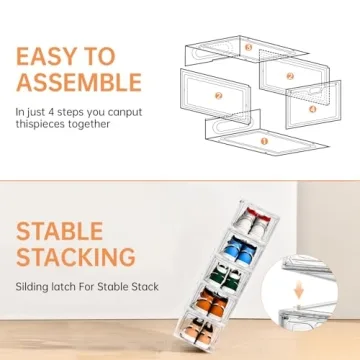 EASY TO ASSEMBLE

In just 4 steps you canput thispieces together

3

2

2

4

1

STABLE STACKING

Silding latch For Stable Stack