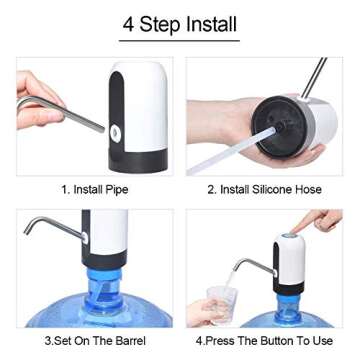 4 Step Install

1. Install Pipe

2. Install Silicone Hose

3.Set On The Barrel

4.Press The Button To Use