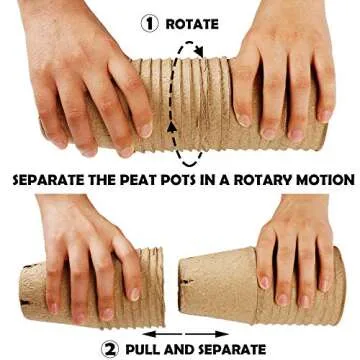 ① ROTATE

SEPARATE THE PEAT POTS IN A ROTARY MOTION

② PULL AND SEPARATE