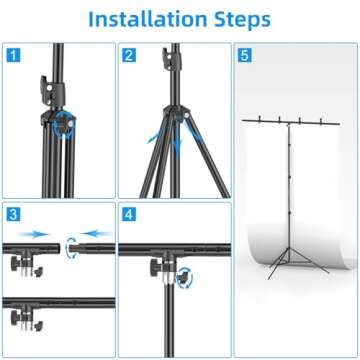 Installation Steps

1

2

5

3

4