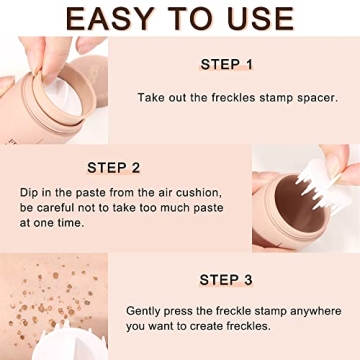 EASY TO USE

STEP 1

Take out the freckles stamp spacer.

STEP 2

Dip in the paste from the air cushion, be careful not to take too much paste at one time.

STEP 3

Gently press the freckle stamp anywhere you want to create freckles.