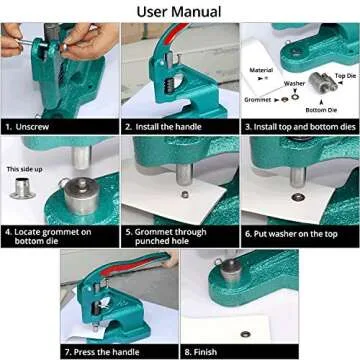 User Manual

1. Unscrew

2. Install the handle

Material
Washer
Top Die
Grommet
Bottom Die

3. Install top and bottom dies

This side up

4. Locate grommet on bottom die

5. Grommet through punched hole

6. Put washer on the top

7. Press the handle

8. Finish