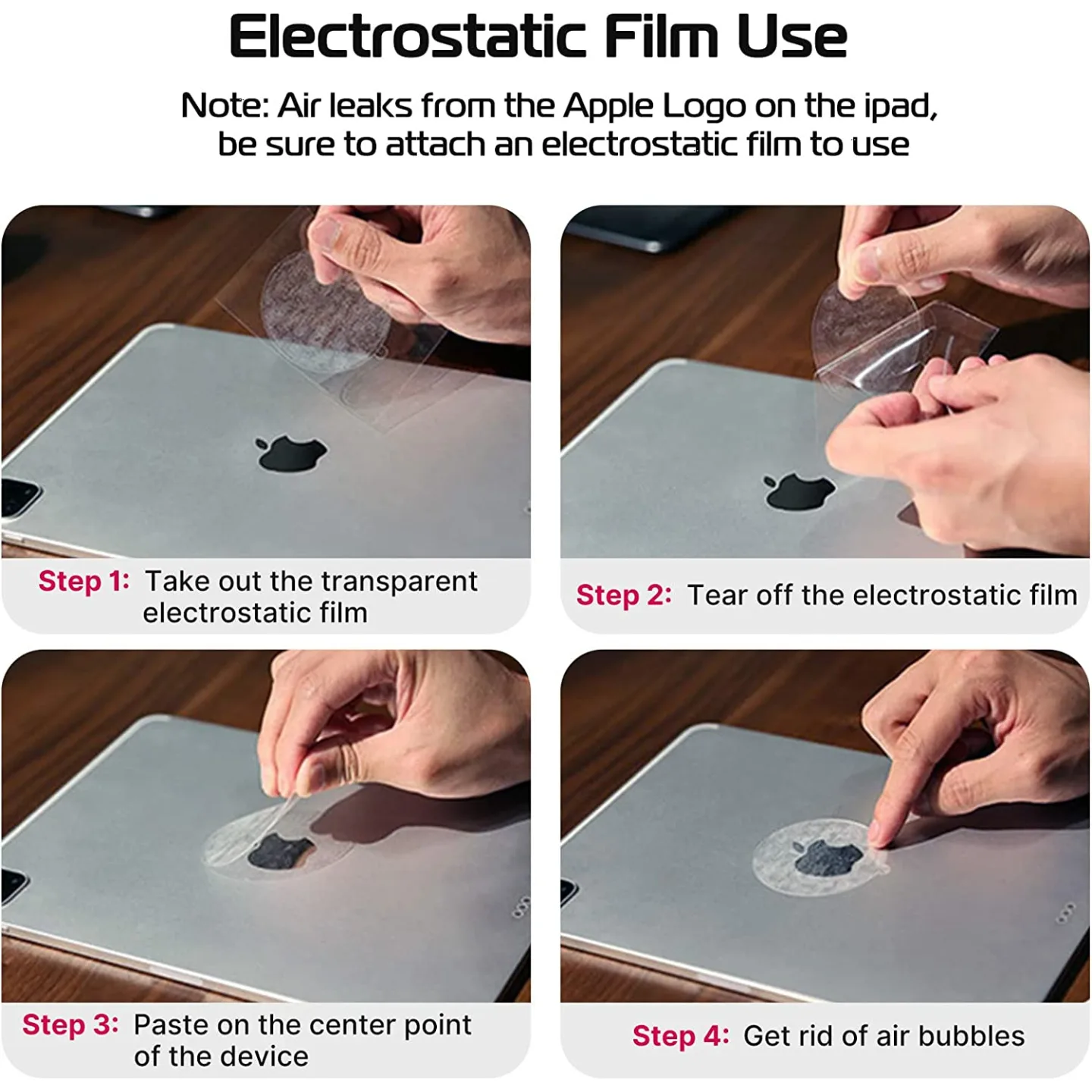 Electrostatic Film Use

Note: Air leaks from the Apple Logo on the ipad, be sure to attach an electrostatic film to use

Step 1: Take out the transparent electrostatic film

Step 2: Tear off the electrostatic film

Step 3: Paste on the center point of the device

Step 4: Get rid of air bubbles