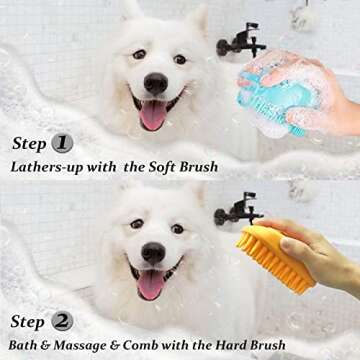 Step 1
Lathers-up with the Soft Brush

Step 2
Bath & Massage & Comb with the Hard Brush