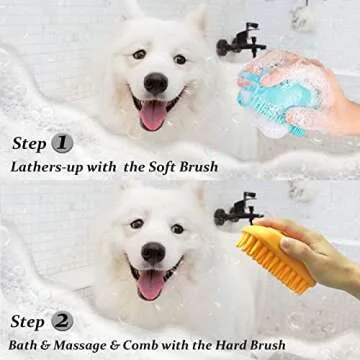 Step 1
Lathers-up with  the Soft Brush

Step 2
Bath & Massage & Comb with the Hard Brush