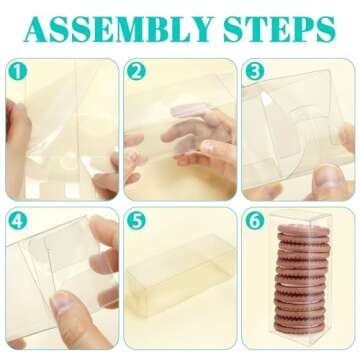 ASSEMBLY STEPS

1

2

3

4

5

6