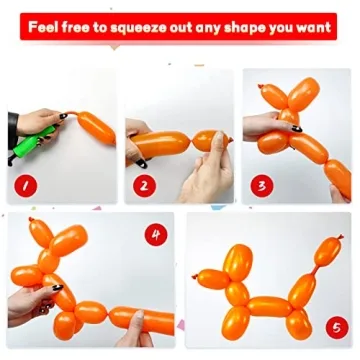 Feel free to squeeze out any shape you want

1

2

3

4

5