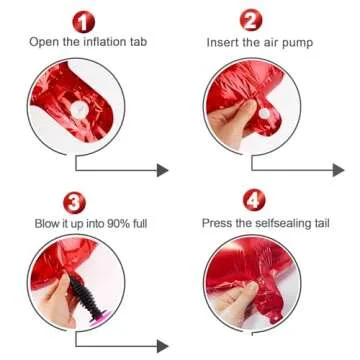 1
Open the inflation tab

2
Insert the air pump

3
Blow it up into 90% full

4
Press the selfsealing tail