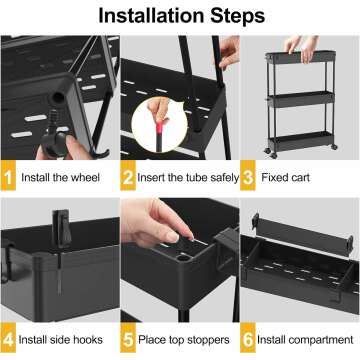 Installation Steps

1 Install the wheel

2 Insert the tube safely

3 Fixed cart

4 Install side hooks

5 Place top stoppers

6 Install compartment