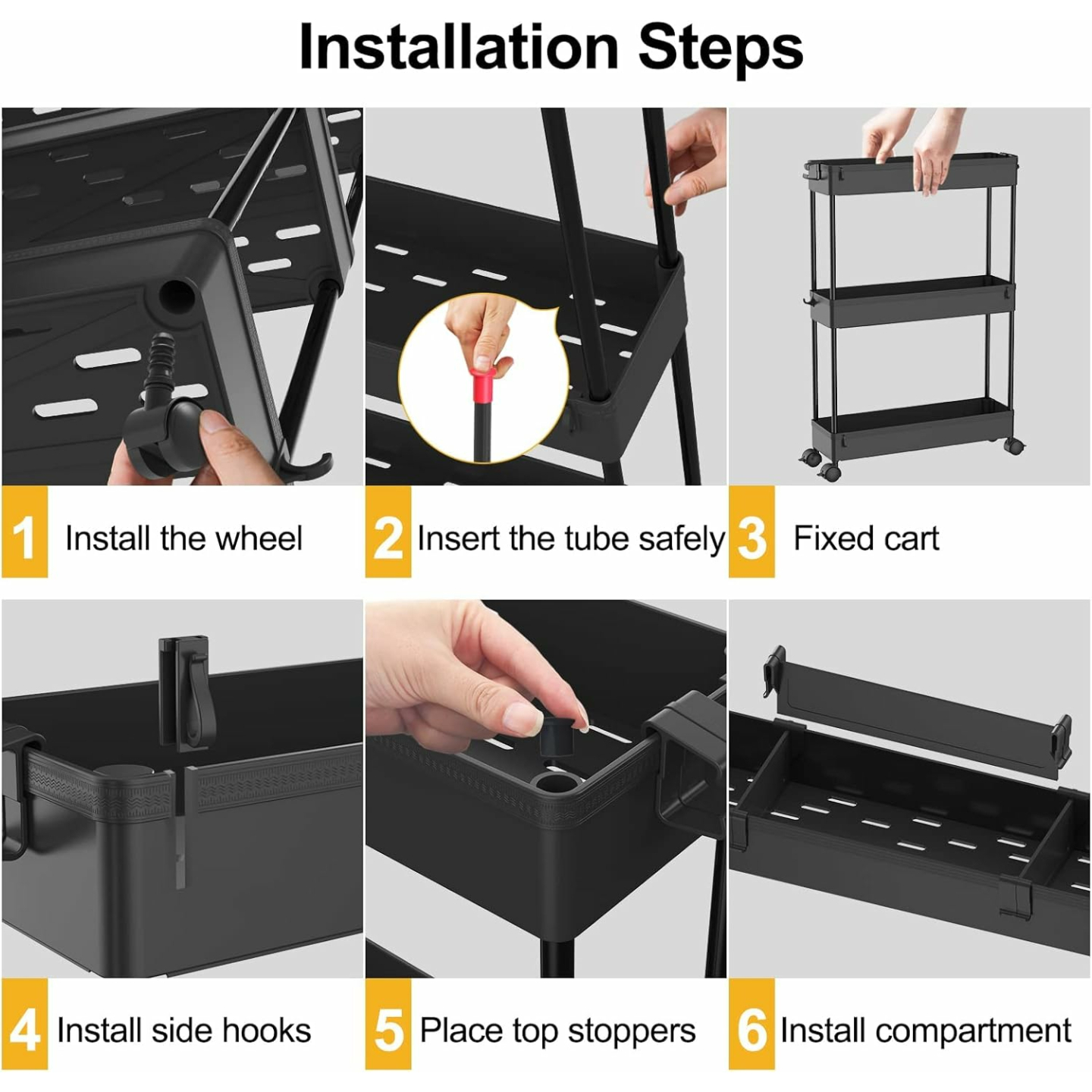 Installation Steps

1 Install the wheel

2 Insert the tube safely

3 Fixed cart

4 Install side hooks

5 Place top stoppers

6 Install compartment