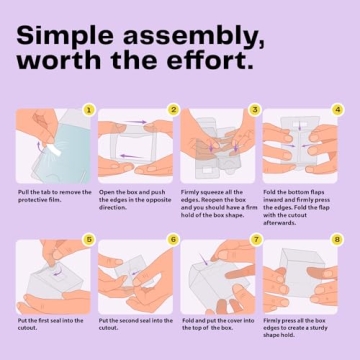 Simple assembly, worth the effort.

1
Pull the tab to remove the protective film.

2
Open the box and push the edges in the opposite direction.

3
Firmly squeeze all the edges. Reopen the box and you should have a firm hold of the box shape.

4
Fold the bottom flaps inward and firmly press the edges. Fold the flap with the cutout afterwards.

5
Put the first seal into the cutout.

6
Put the second seal into the cutout.

7
Fold and put the cover into the top of the box.

8
Firmly press all the box edges to create a sturdy shape hold.