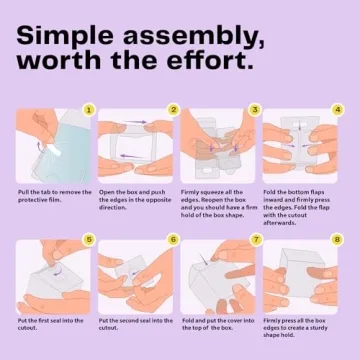 Simple assembly, worth the effort.

1

Pull the tab to remove the protective film.

2

Open the box and push the edges in the opposite direction.

3

Firmly squeeze all the edges. Reopen the box and you should have a firm hold of the box shape.

4

Fold the bottom flaps inward and firmly press the edges. Fold the flap with the cutout afterwards.

5

Put the first seal into the cutout.

6

Put the second seal into the cutout.

7

Fold and put the cover into the top of the box.

8

Firmly press all the box edges to create a sturdy shape hold.