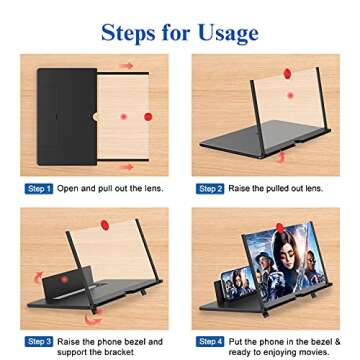 Steps for Usage

Step 1 Open and pull out the lens.

Step 2 Raise the pulled out lens.

Step 3 Raise the phone bezel and support the bracket

Step 4 Put the phone in the bezel & ready to enjoying movies.