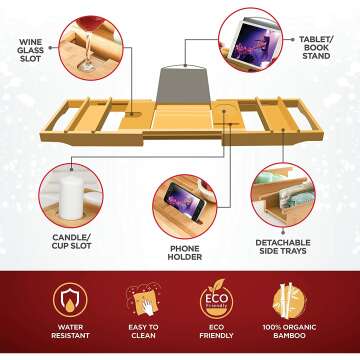 WINE GLASS SLOT

TABLET/ BOOK STAND

CANDLE/ CUP SLOT

PHONE HOLDER

DETACHABLE SIDE TRAYS

WATER RESISTANT

EASY TO CLEAN

ECO Friendly

ECO FRIENDLY

100% ORGANIC BAMBOO