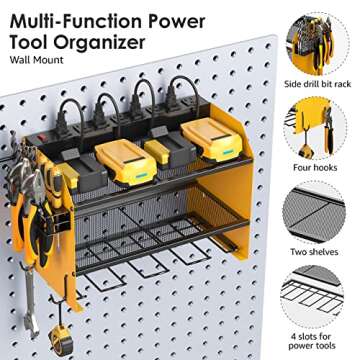 Multi-Function Power Tool Organizer
Wall Mount

Side drill bit rack

Four hooks

Two shelves

4 slots for power tools